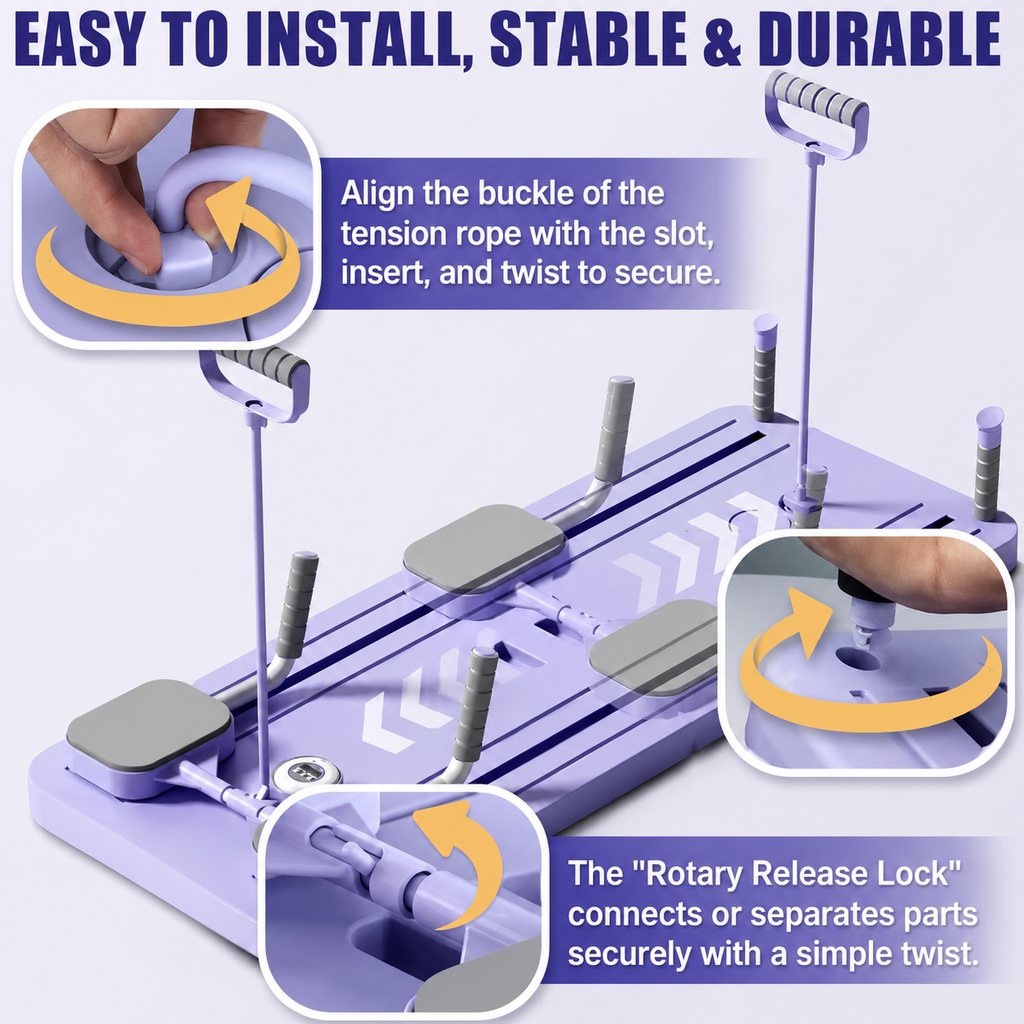 EASY TO INSTALL, STABLE & DURABLE

Align the buckle of the tension rope with the slot, insert, and twist to secure.

The "Rotary Release Lock" connects or separates parts securely with a simple twist.